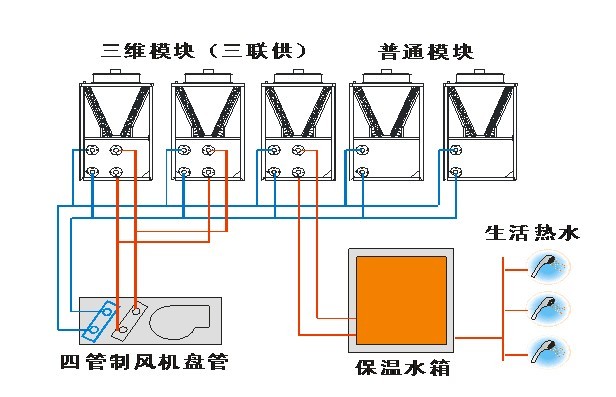 三维模块（三联供）

普通模块

生活热水

四管制风机盘管

保温水箱